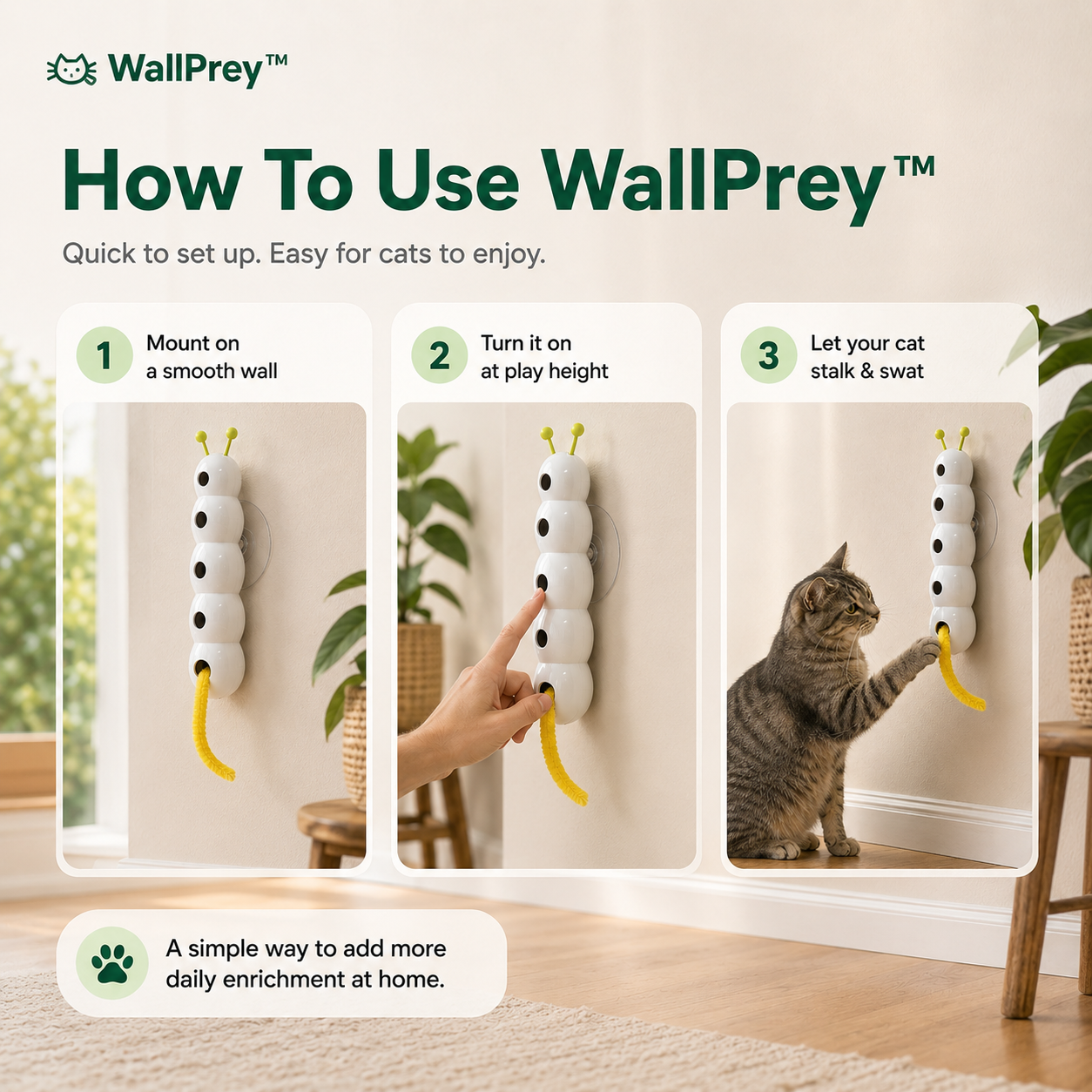 WallPrey™

How To Use WallPrey™

Quick to set up. Easy for cats to enjoy.

1 Mount on a smooth wall

2 Turn it on at play height

3 Let your cat stalk & swat

A simple way to add more daily enrichment at home.